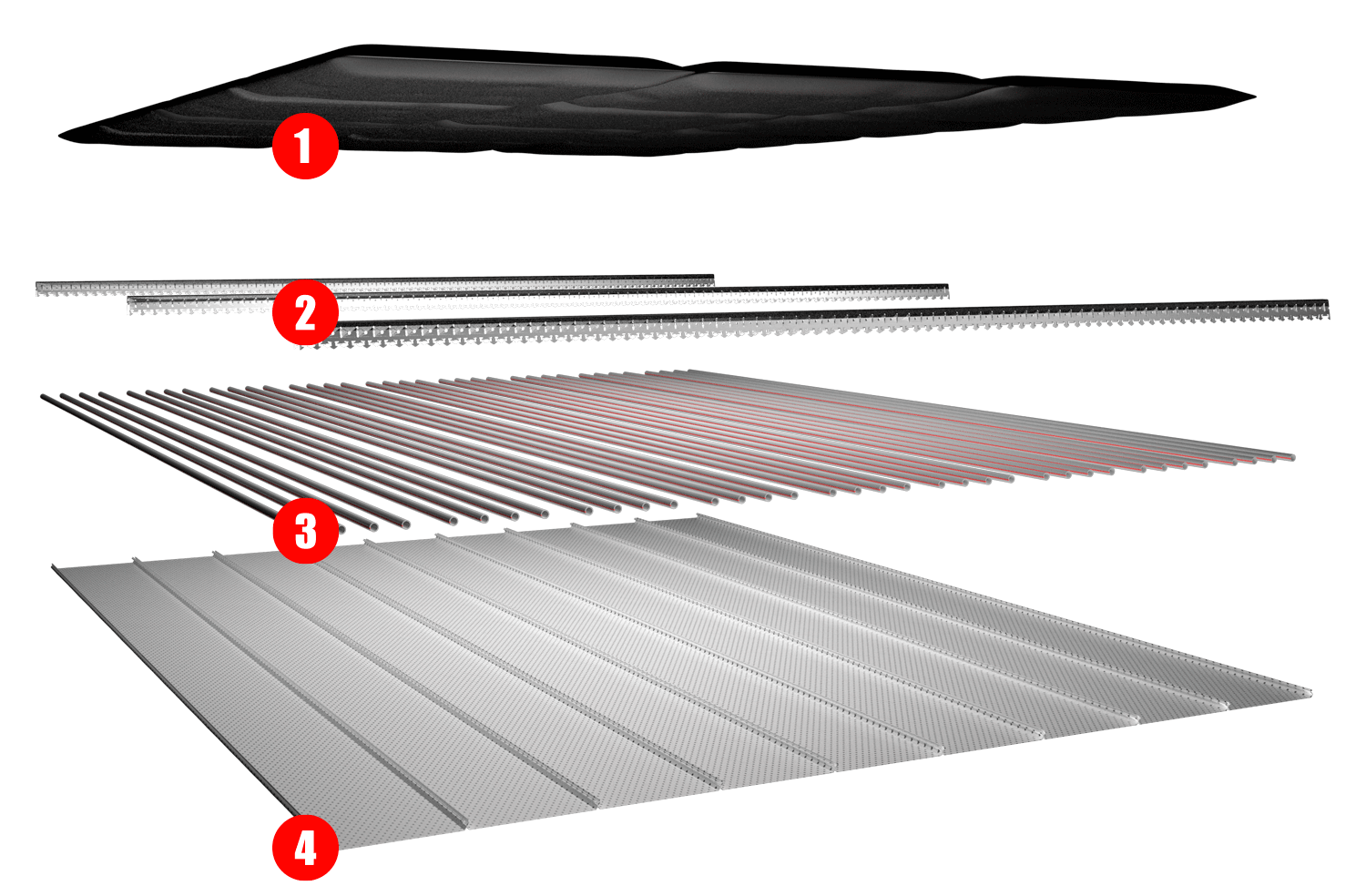 1

2

3

4